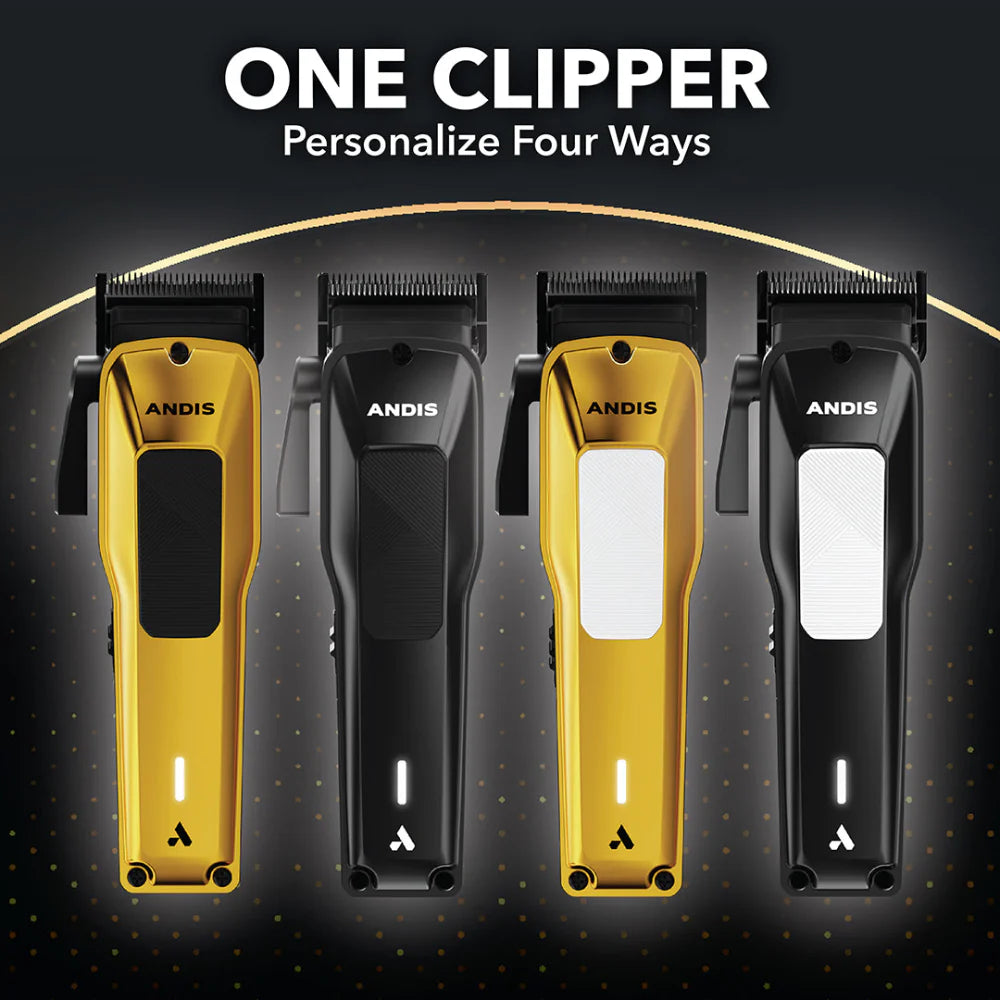 ONE CLIPPER
Personalize Four Ways

ANDIS

ANDIS

ANDIS

ANDIS