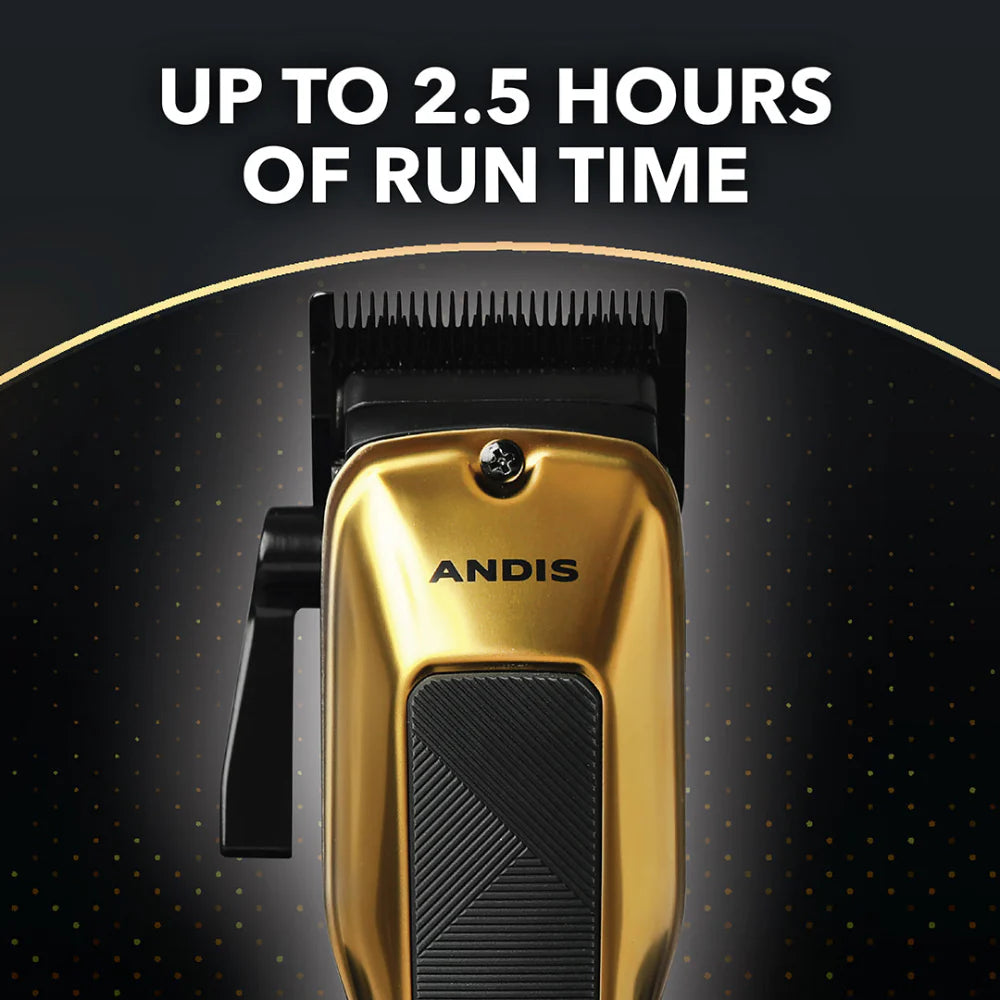 UP TO 2.5 HOURS OF RUN TIME

ANDIS