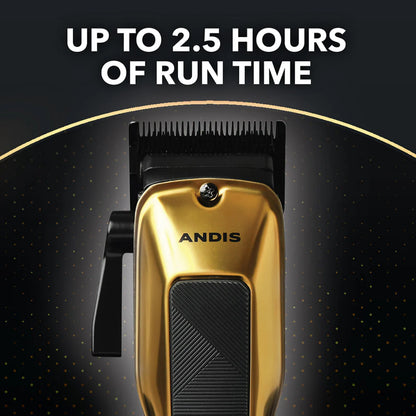 UP TO 2.5 HOURS OF RUN TIME

ANDIS