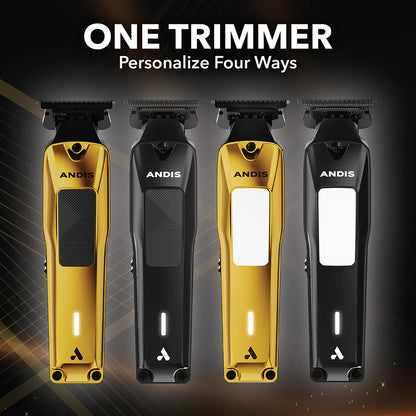 ONE TRIMMER
Personalize Four Ways

ANDIS

ANDIS

ANDIS

ANDIS