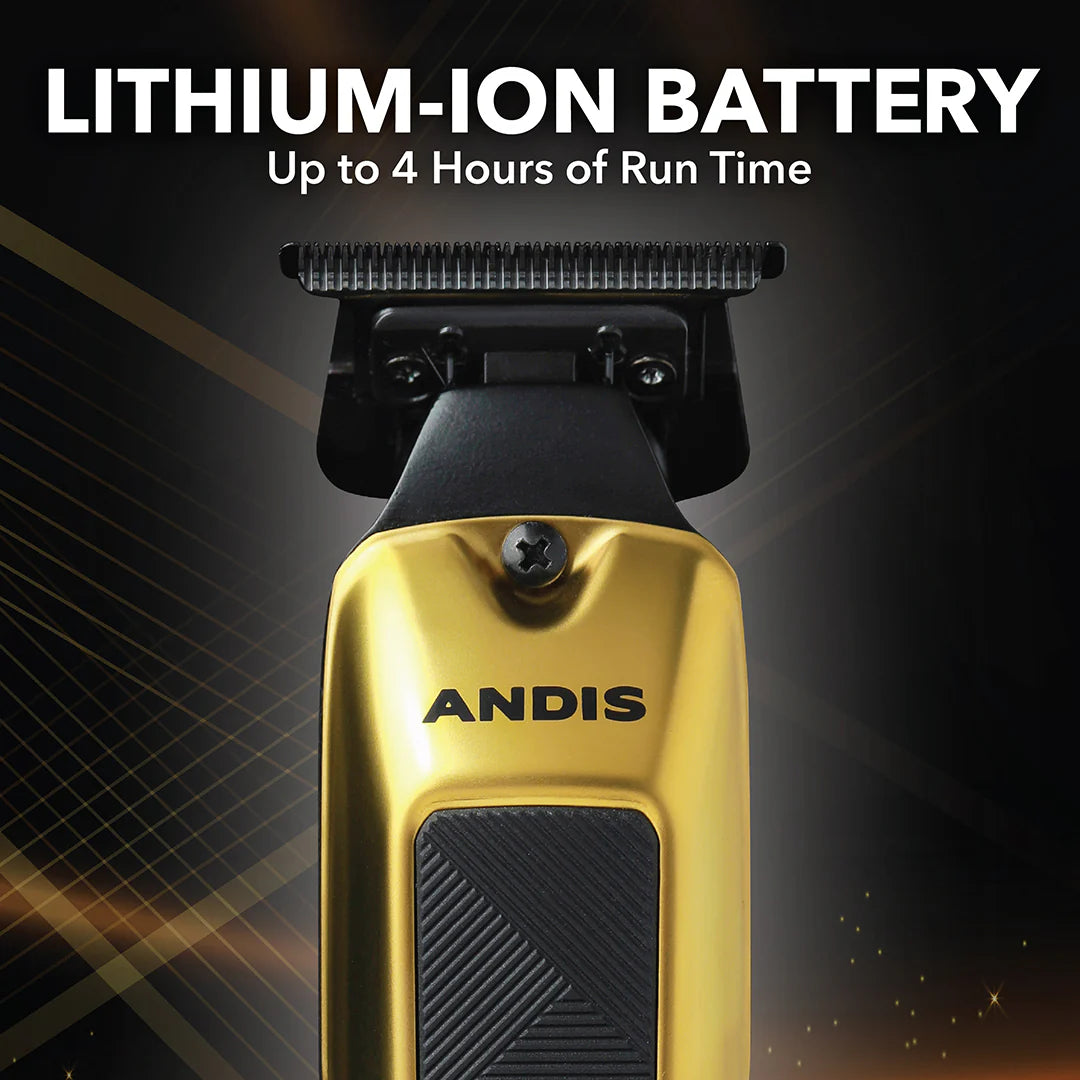 LITHIUM-ION BATTERY
Up to 4 Hours of Run Time

ANDIS