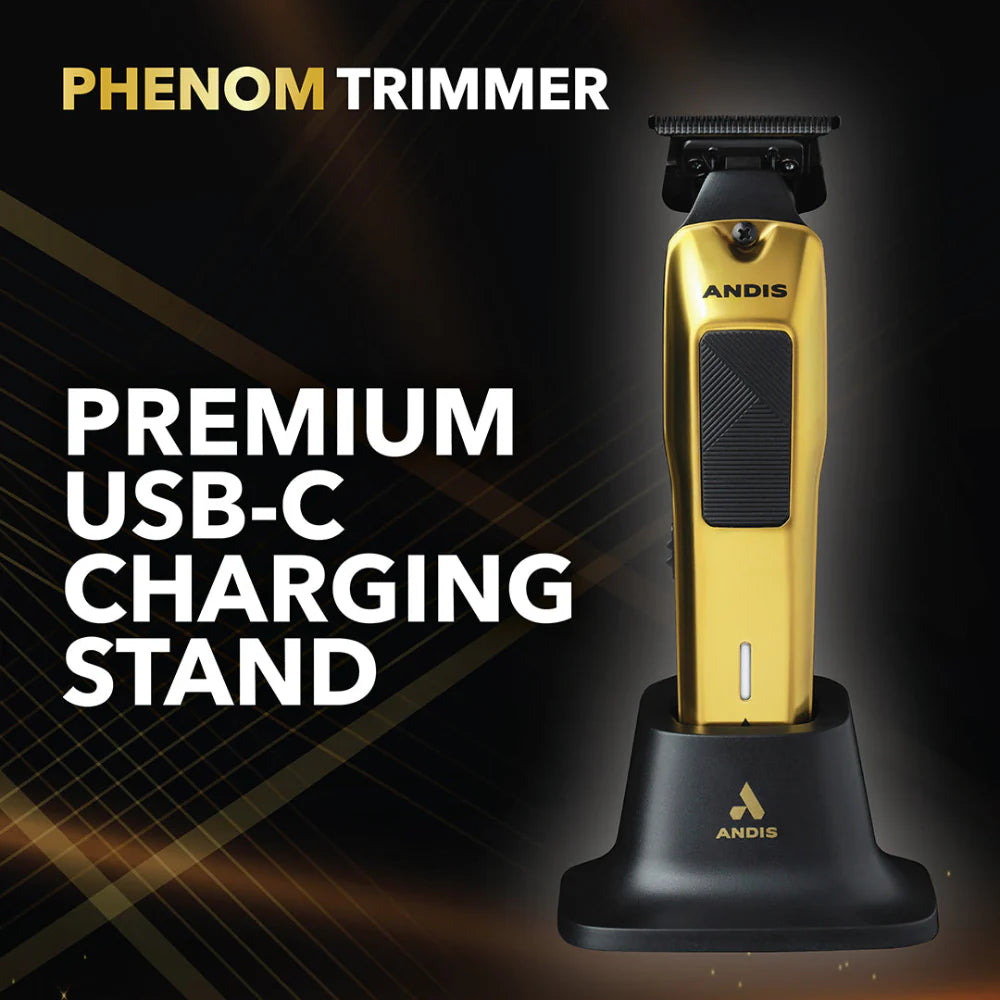 PHENOM TRIMMER

PREMIUM USB-C CHARGING STAND

ANDIS

ANDIS